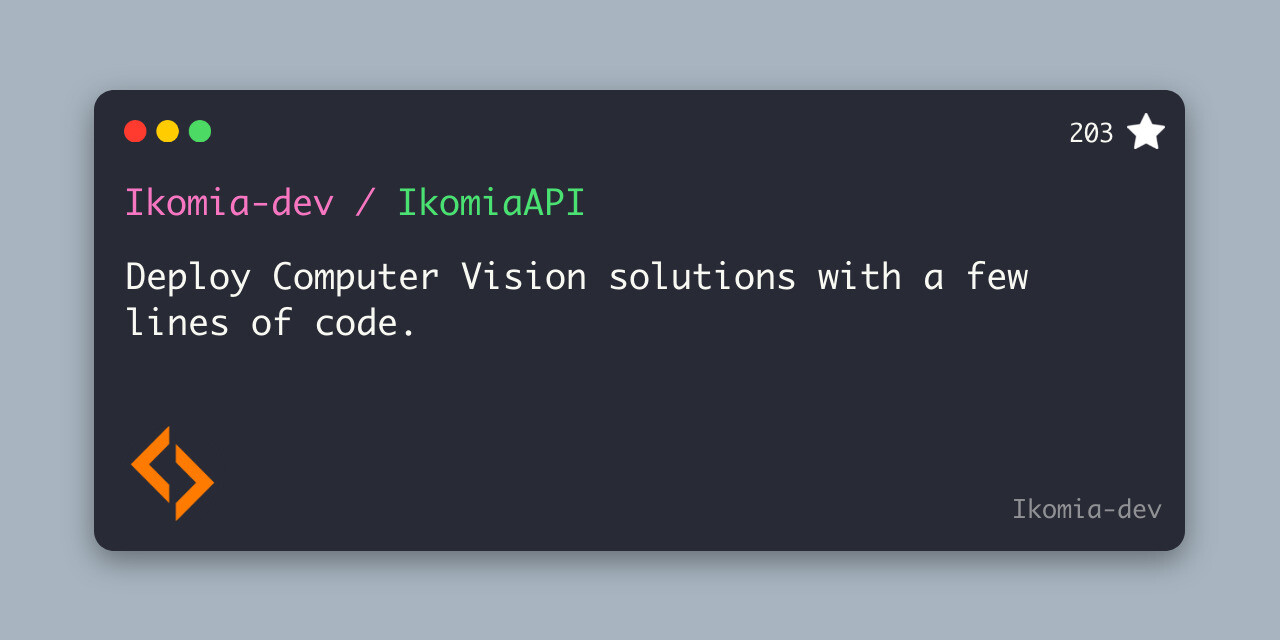 203

Ikomia-dev / IkomiaAPI

Deploy Computer Vision solutions with a few lines of code.

Ikomia-dev